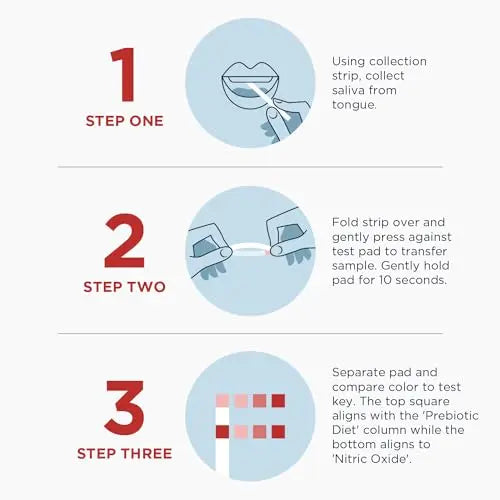 1
STEP ONE

Using collection strip, collect saliva from tongue.

2
STEP TWO

Fold strip over and gently press against test pad to transfer sample. Gently hold pad for 10 seconds.

3
STEP THREE

Separate pad and compare color to test key. The top square aligns with the 'Prebiotic Diet' column while the bottom aligns to 'Nitric Oxide'.