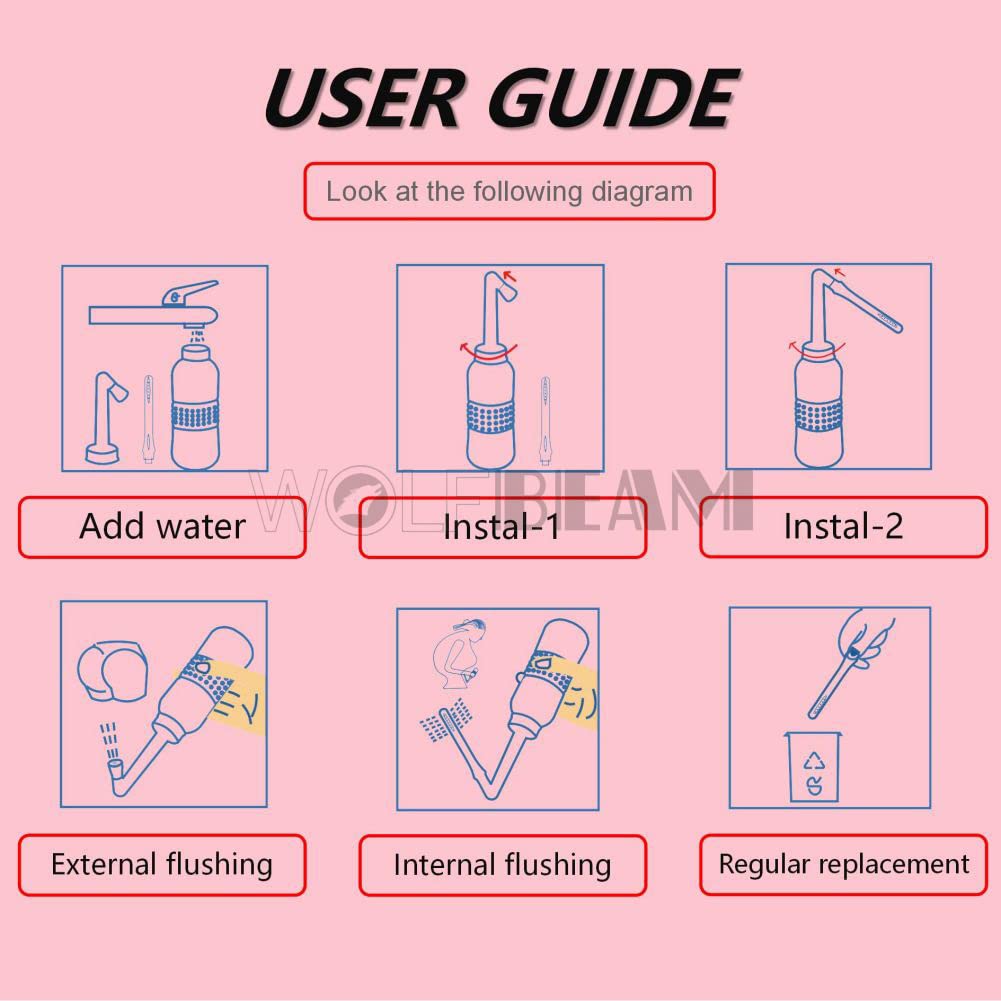 USER GUIDE

Look at the following diagram

WOLFBEAM

Add water

Instal-1

Instal-2

External flushing

Internal flushing

Regular replacement