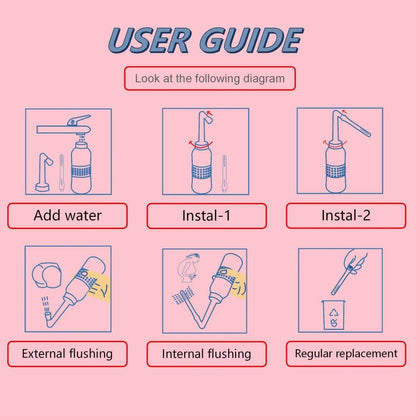 USER GUIDE

Look at the following diagram

Add water

Instal-1

Instal-2

External flushing

Internal flushing

Regular replacement