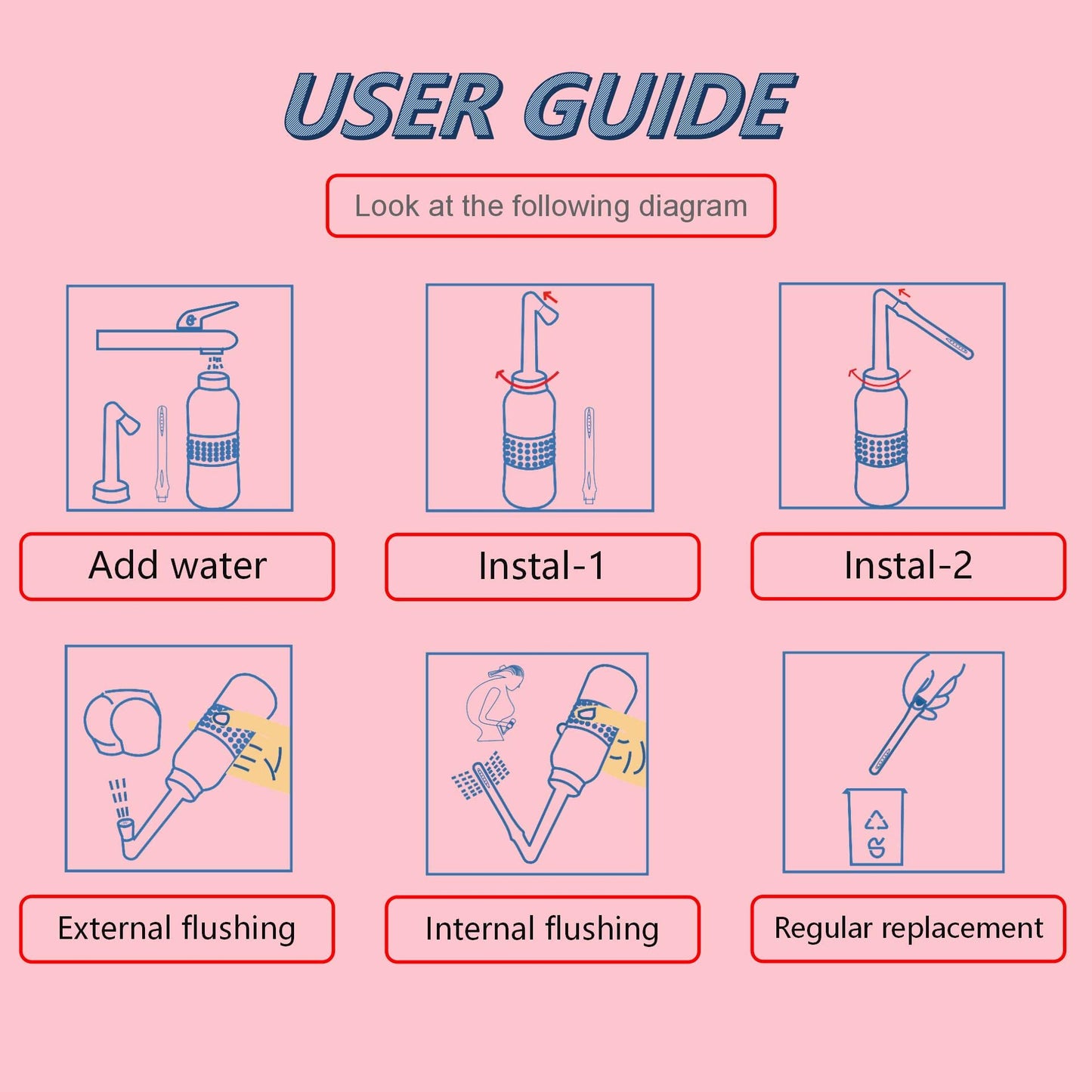 USER GUIDE

Look at the following diagram

Add water

Instal-1

Instal-2

External flushing

Internal flushing

Regular replacement