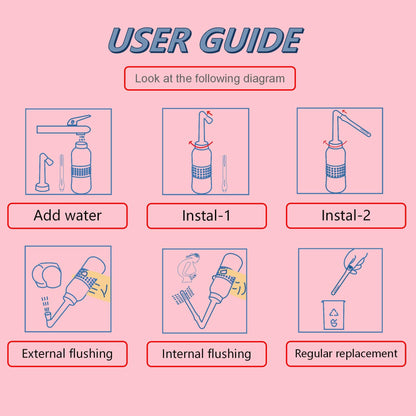 USER GUIDE

Look at the following diagram

Add water

Instal-1

Instal-2

External flushing

Internal flushing

Regular replacement